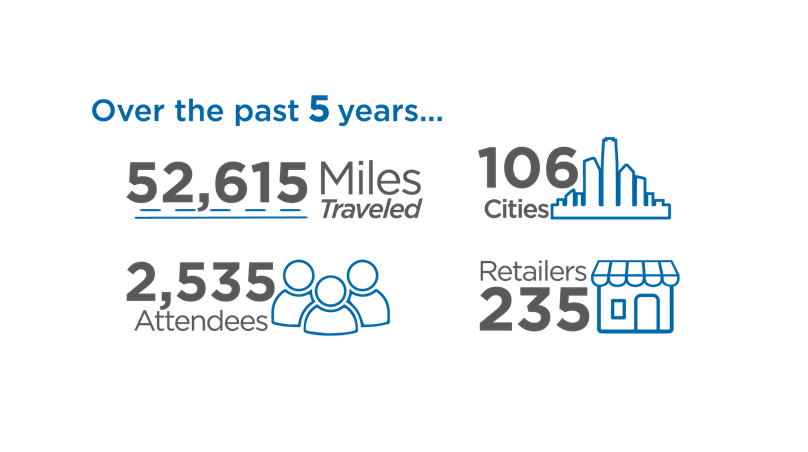 Over the past 5 years...

52,615 Miles Traveled

106 Cities

2,535 Attendees

Retailers 235